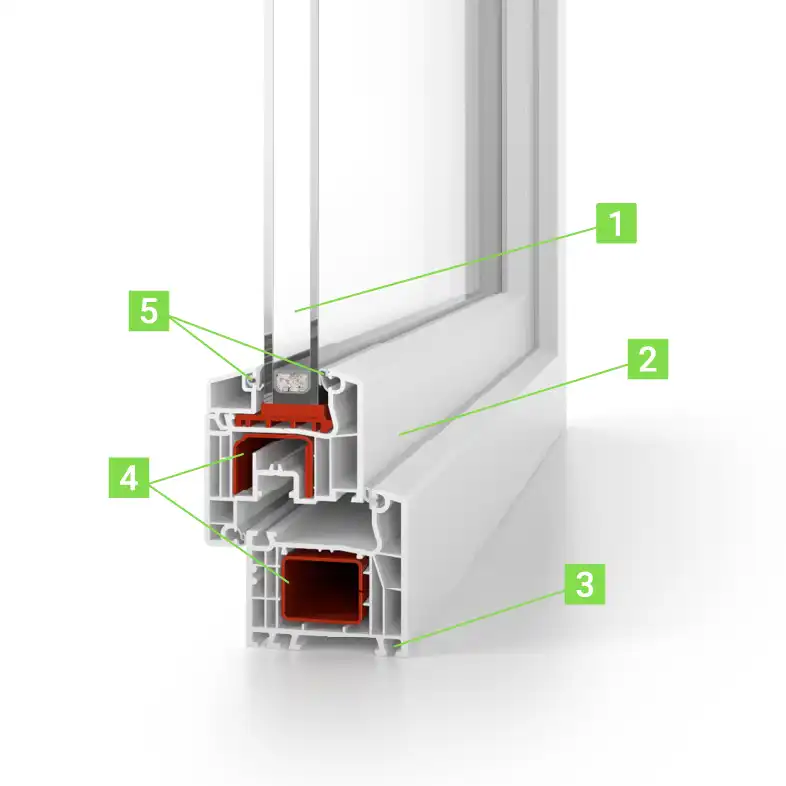 1
5
2
4
3